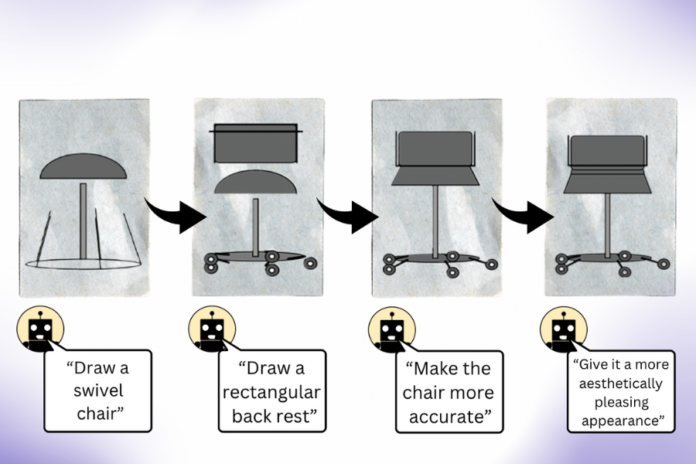 “Draw a swivel chair”

“Draw a rectangular back rest”

“Make the chair more accurate”

“Give it a more aesthetically pleasing appearance”